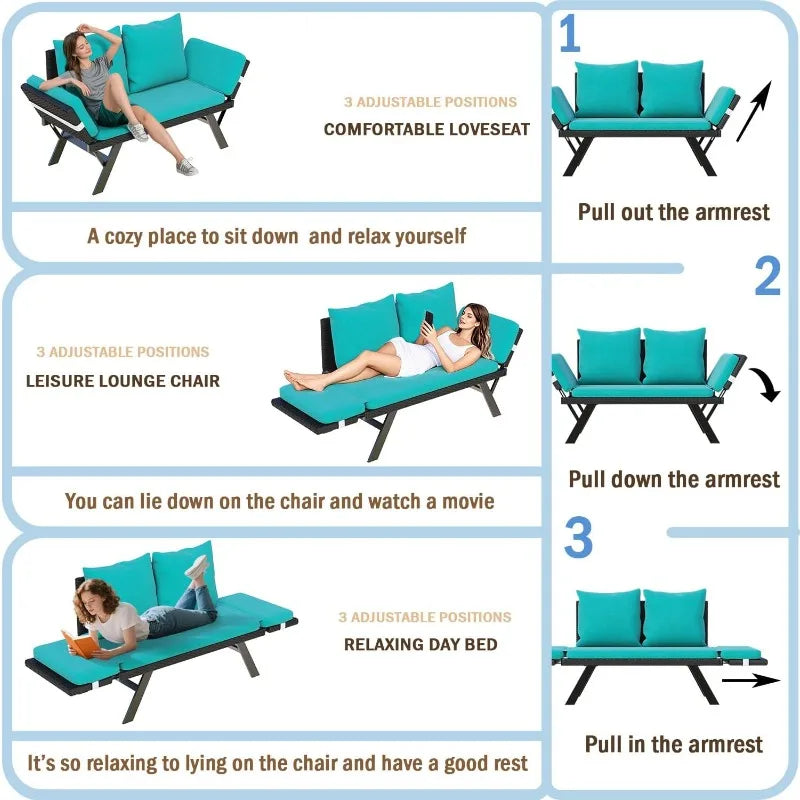 3 ADJUSTABLE POSITIONS
COMFORTABLE LOVESEAT

A cozy place to sit down and relax yourself

3 ADJUSTABLE POSITIONS
LEISURE LOUNGE CHAIR

You can lie down on the chair and watch a movie

3 ADJUSTABLE POSITIONS
RELAXING DAY BED

It's so relaxing to lying on the chair and have a good rest

1

Pull out the armrest

2

Pull down the armrest

3

Pull in the armrest