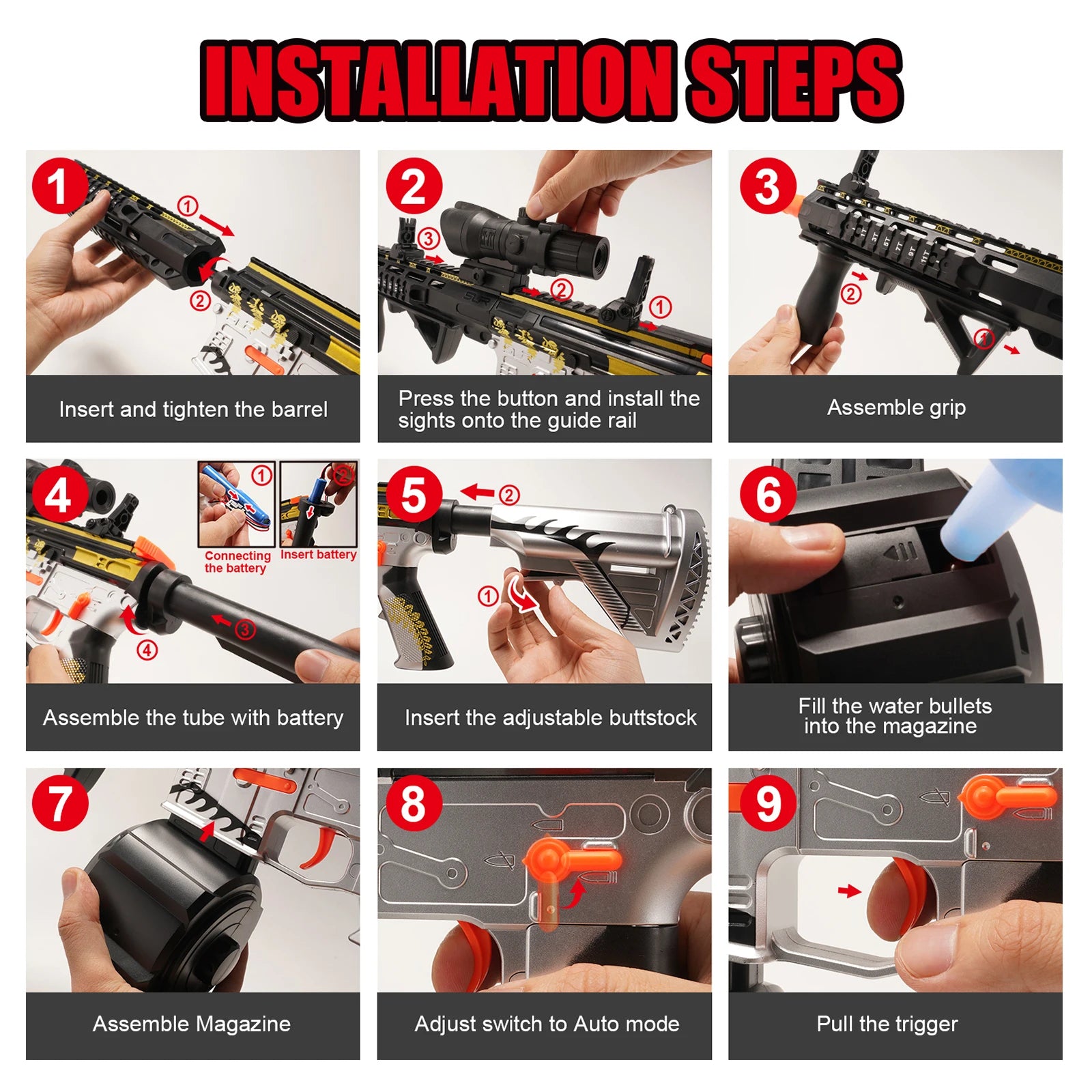 INSTALLATION STEPS

1
①
②
Insert and tighten the barrel

2
③
②
①
Press the button and install the sights onto the guide rail

3
②
①
Assemble grip

4
①
②
Connecting the battery
Insert battery
③
④
Assemble the tube with battery

5
②
①
Insert the adjustable buttstock

6
Fill the water bullets into the magazine

7
Assemble Magazine

8
Adjust switch to Auto mode

9
Pull the trigger