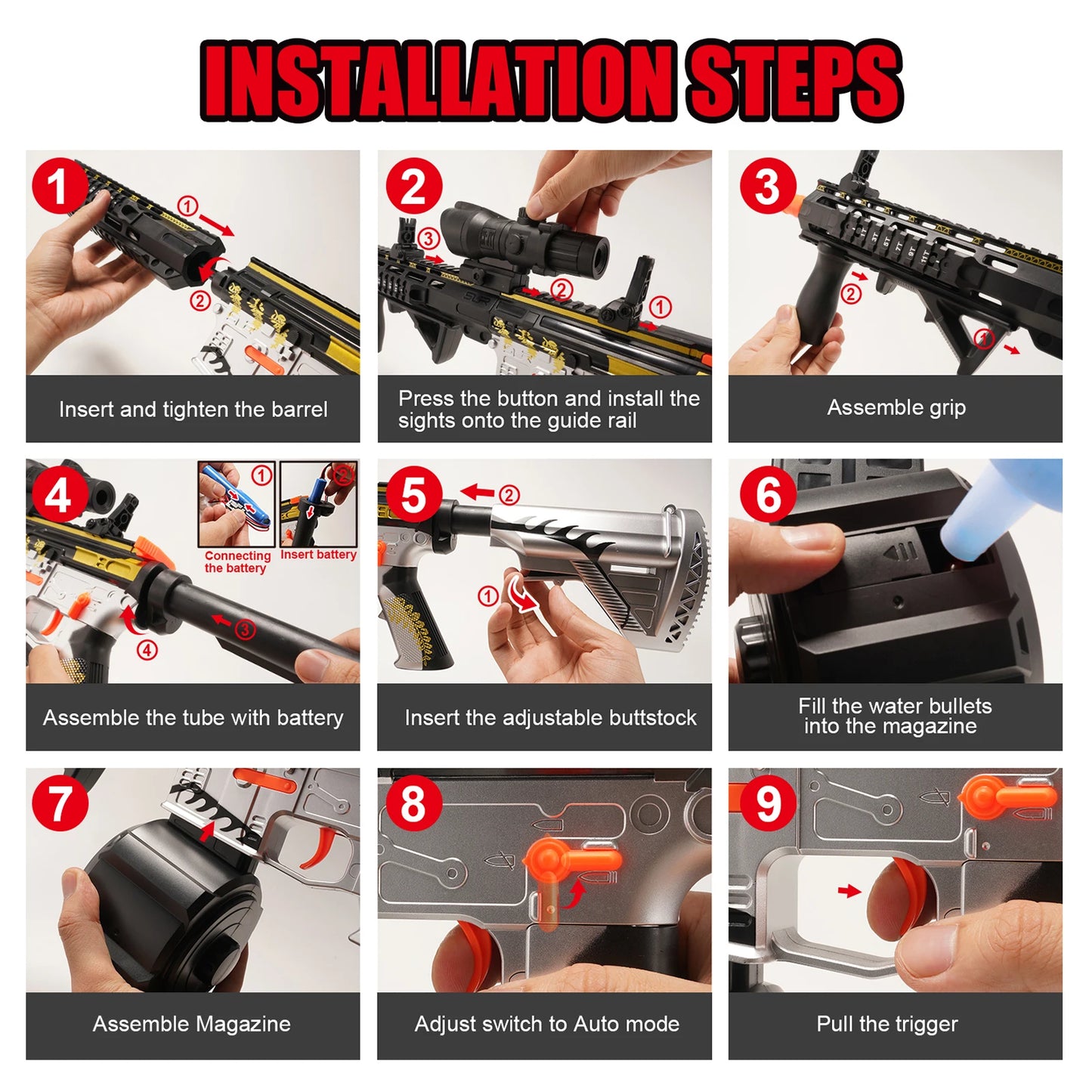 INSTALLATION STEPS

1
①
②
Insert and tighten the barrel

2
③
②
①
Press the button and install the sights onto the guide rail

3
②
①
Assemble grip

4
①
②
Connecting the battery
Insert battery
③
④
Assemble the tube with battery

5
②
①
Insert the adjustable buttstock

6
Fill the water bullets into the magazine

7
Assemble Magazine

8
Adjust switch to Auto mode

9
Pull the trigger