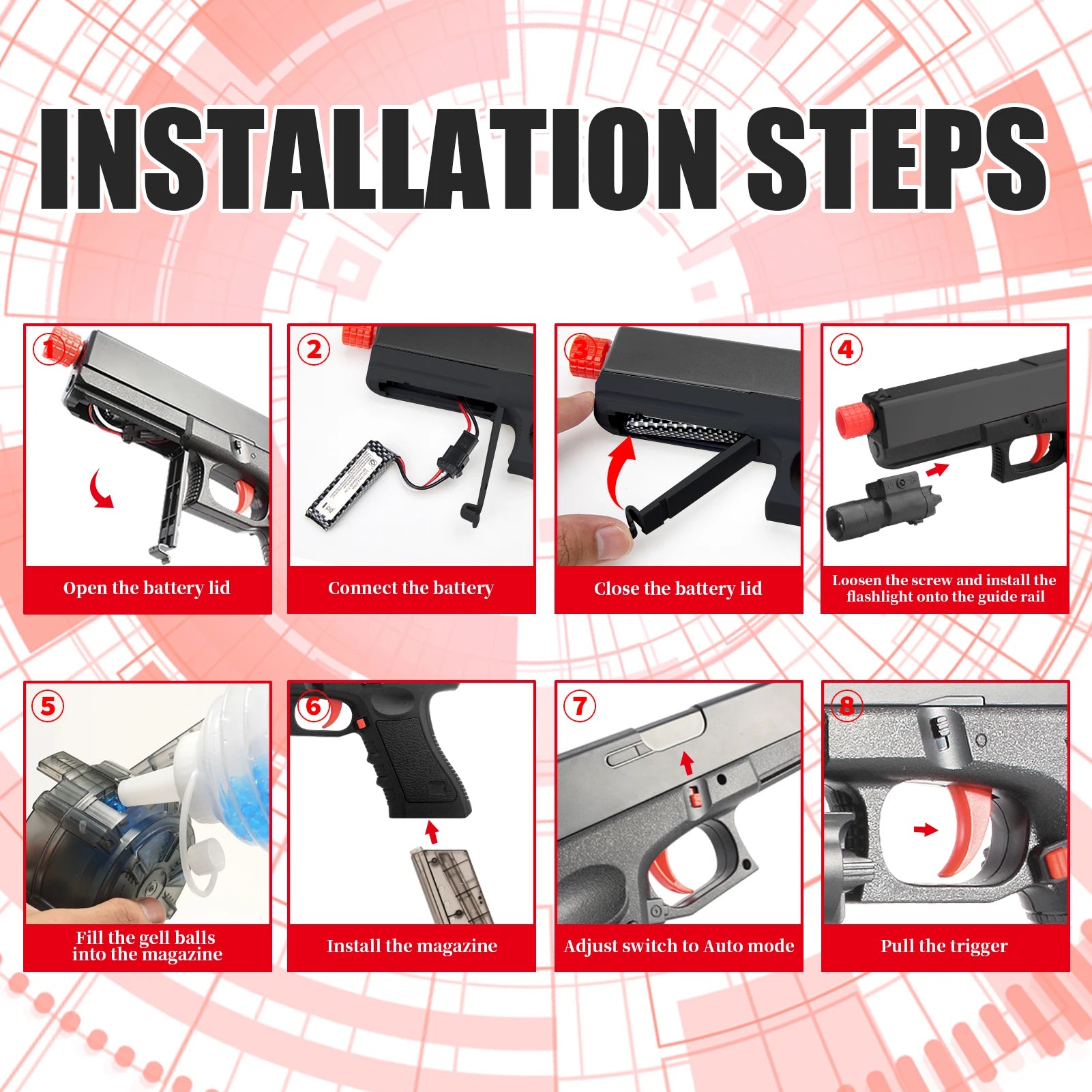 INSTALLATION STEPS

1
Open the battery lid

2
Connect the battery

3
Close the battery lid

4
Loosen the screw and install the flashlight onto the guide rail

5
Fill the gell balls into the magazine

6
Install the magazine

7
Adjust switch to Auto mode

8
Pull the trigger