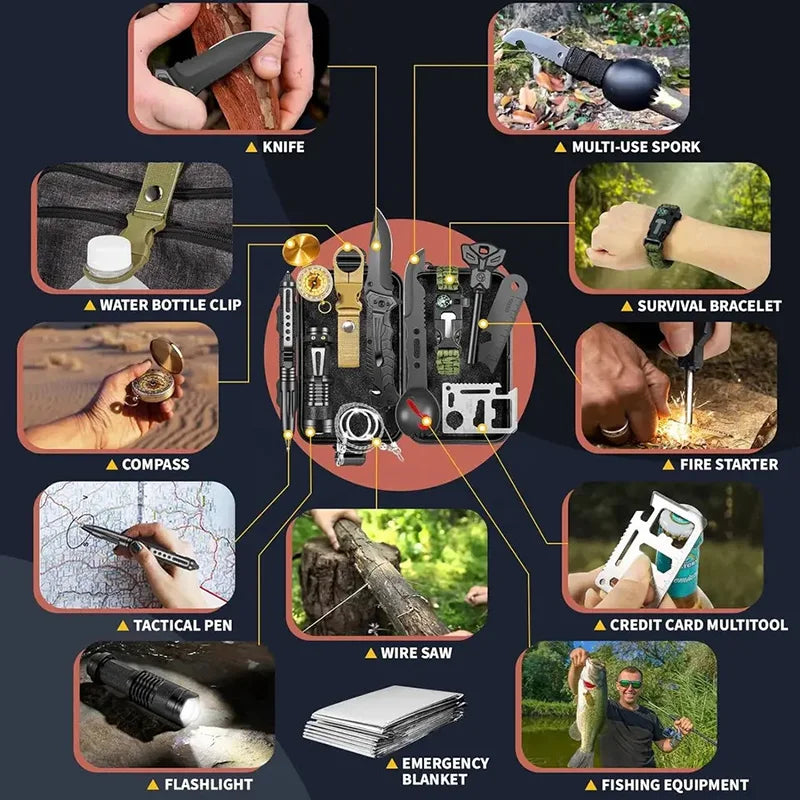 ▲ KNIFE

▲ MULTI-USE SPORK

▲ WATER BOTTLE CLIP

▲ SURVIVAL BRACELET

▲ COMPASS

▲ FIRE STARTER

▲ TACTICAL PEN

▲ WIRE SAW

▲ CREDIT CARD MULTITOOL

▲ FLASHLIGHT

▲ EMERGENCY BLANKET

▲ FISHING EQUIPMENT